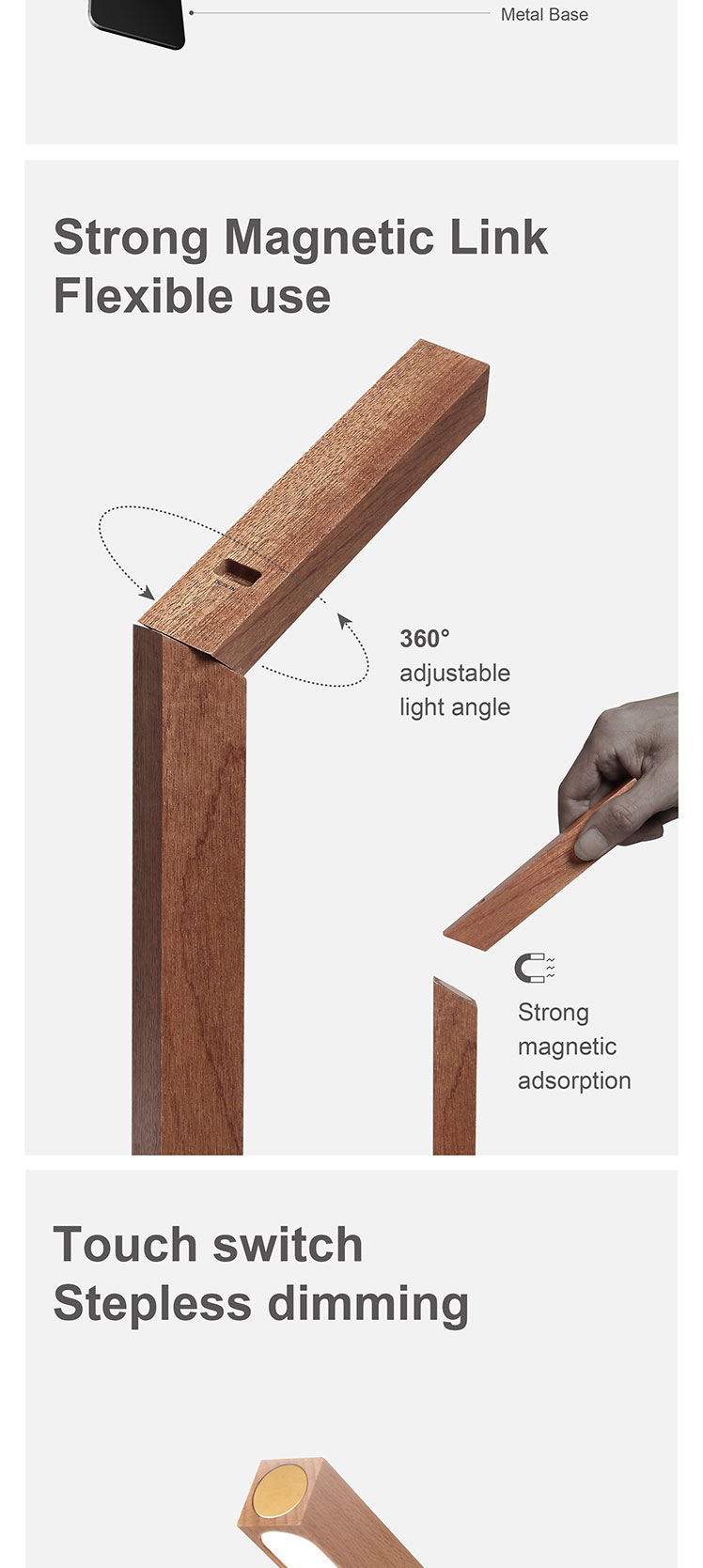 Metal Base

Strong Magnetic Link
Flexible use

360°
adjustable
light angle

Strong
magnetic
adsorption

Touch switch
Stepless dimming